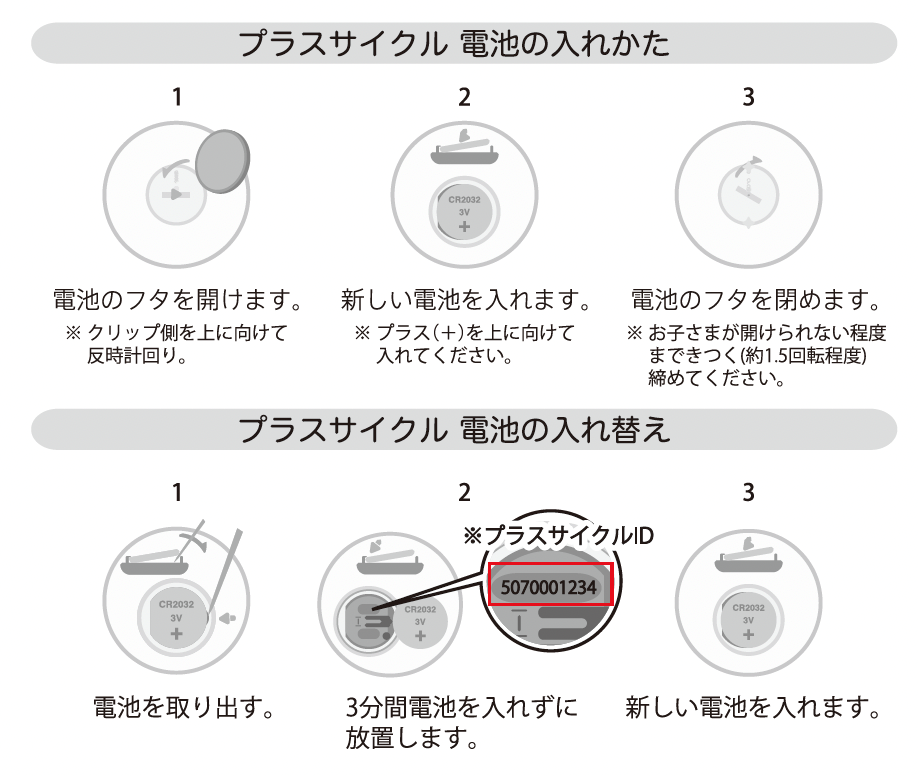 プラスサイクル 電池の入れかた

1

電池のフタを開けます。

※ クリップ側を上に向けて反時計回り。

2

CR2032
3V
+

新しい電池を入れます。

※ プラス(+)を上に向けて入れてください。

3

電池のフタを閉めます。

※ お子さまが開けられない程度まできつく(約1.5回転程度)締めてください。

プラスサイクル 電池の入れ替え

1

CR2032
3V
+

電池を取り出す。

2

※プラスサイクルID

5070001234

CR2032
3V
+

3分間電池を入れずに放置します。

3

CR2032
3V
+

新しい電池を入れます。